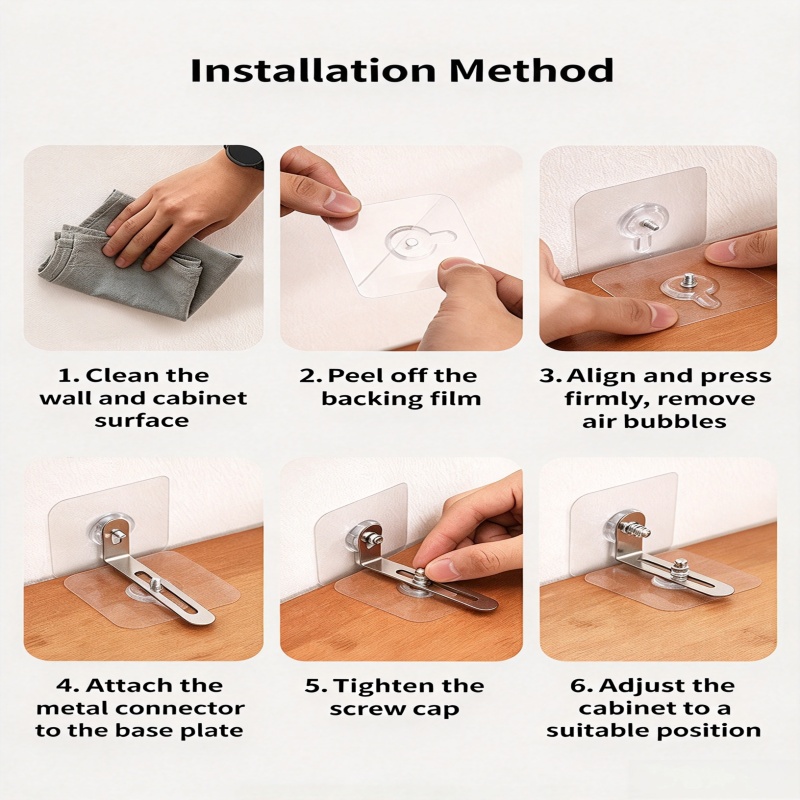 Installation Method

1. Clean the wall and cabinet surface

2. Peel off the backing film

3. Align and press firmly, remove air bubbles

4. Attach the metal connector to the base plate

5. Tighten the screw cap

6. Adjust the cabinet to a suitable position